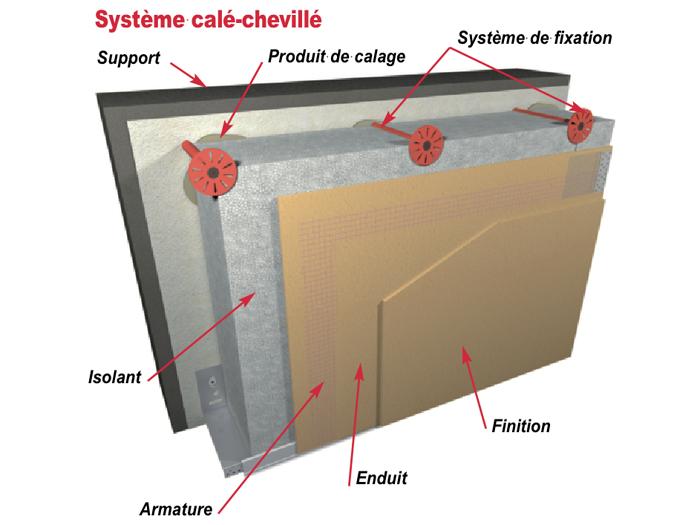 Système calé-chevillé

Support

Produit de calage

Système de fixation

Isolant

Finition

Enduit

Armature