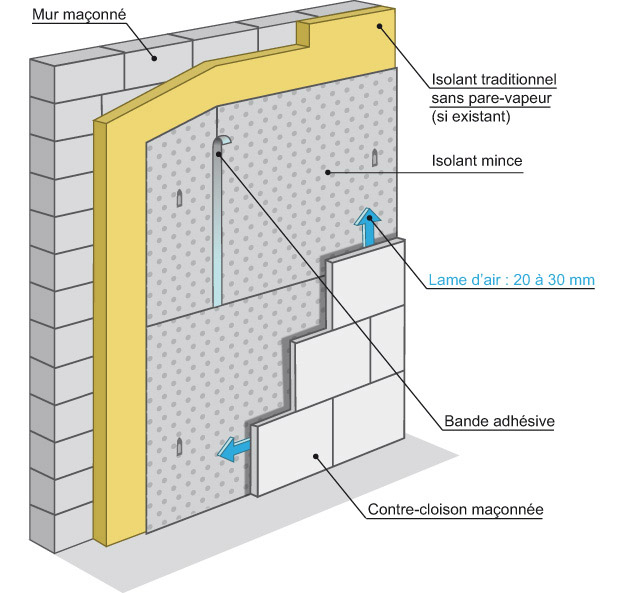 Mur maçonné

Isolant traditionnel sans pare-vapeur (si existant)

Isolant mince

Lame d'air : 20 à 30 mm

Bande adhésive

Contre-cloison maçonnée